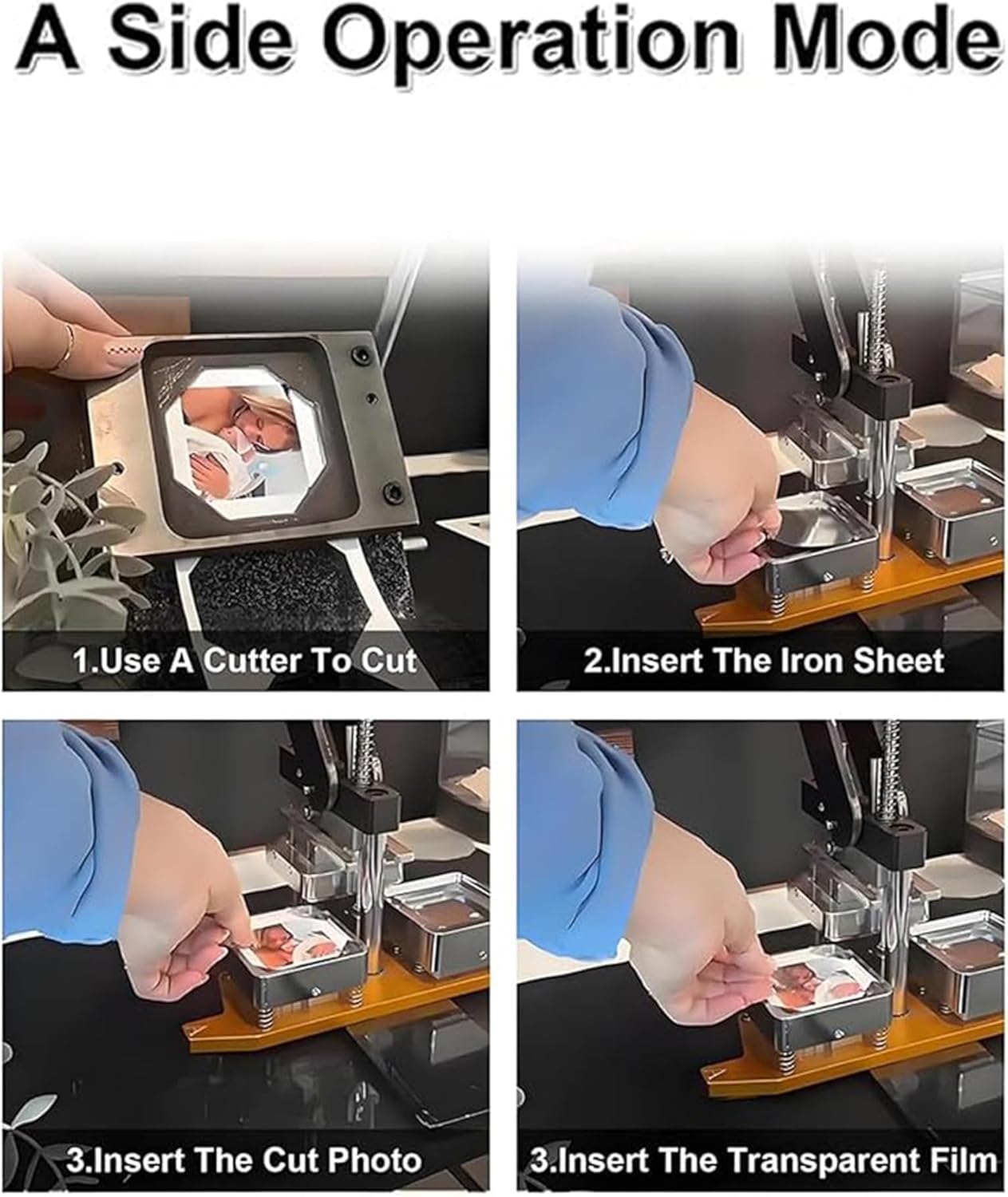 A Side Operation Mode

1.Use A Cutter To Cut

2.Insert The Iron Sheet

3.Insert The Cut Photo

3.Insert The Transparent Film